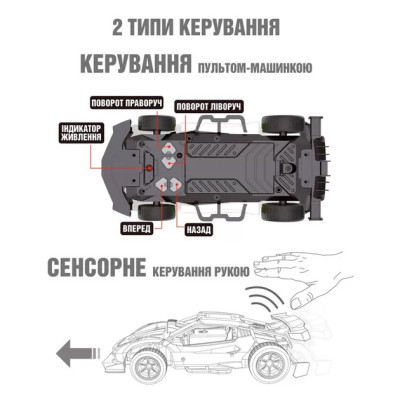 2 ТИПИ КЕРУВАННЯ

КЕРУВАННЯ ПУЛЬТОМ-МАШИНКОЮ

ПОВОРОТ ПРАВОРУЧ

ПОВОРОТ ЛІВОРУЧ

ІНДИКАТОР ЖИВЛЕННЯ

ВПЕРЕД

НАЗАД

СЕНСОРНЕ КЕРУВАННЯ РУКОЮ